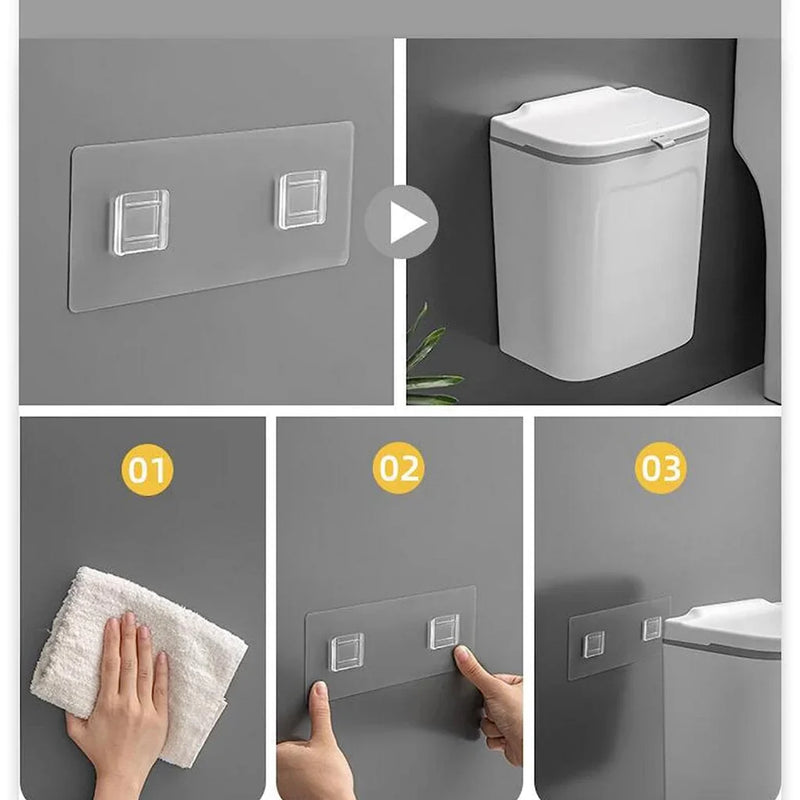 01

02

03