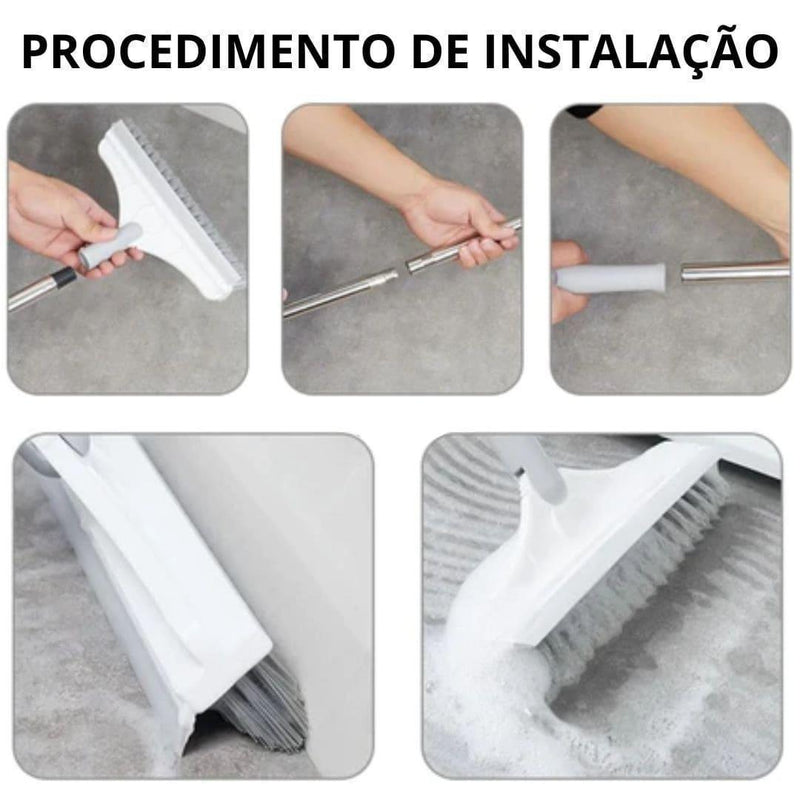 PROCEDIMENTO DE INSTALAÇÃO