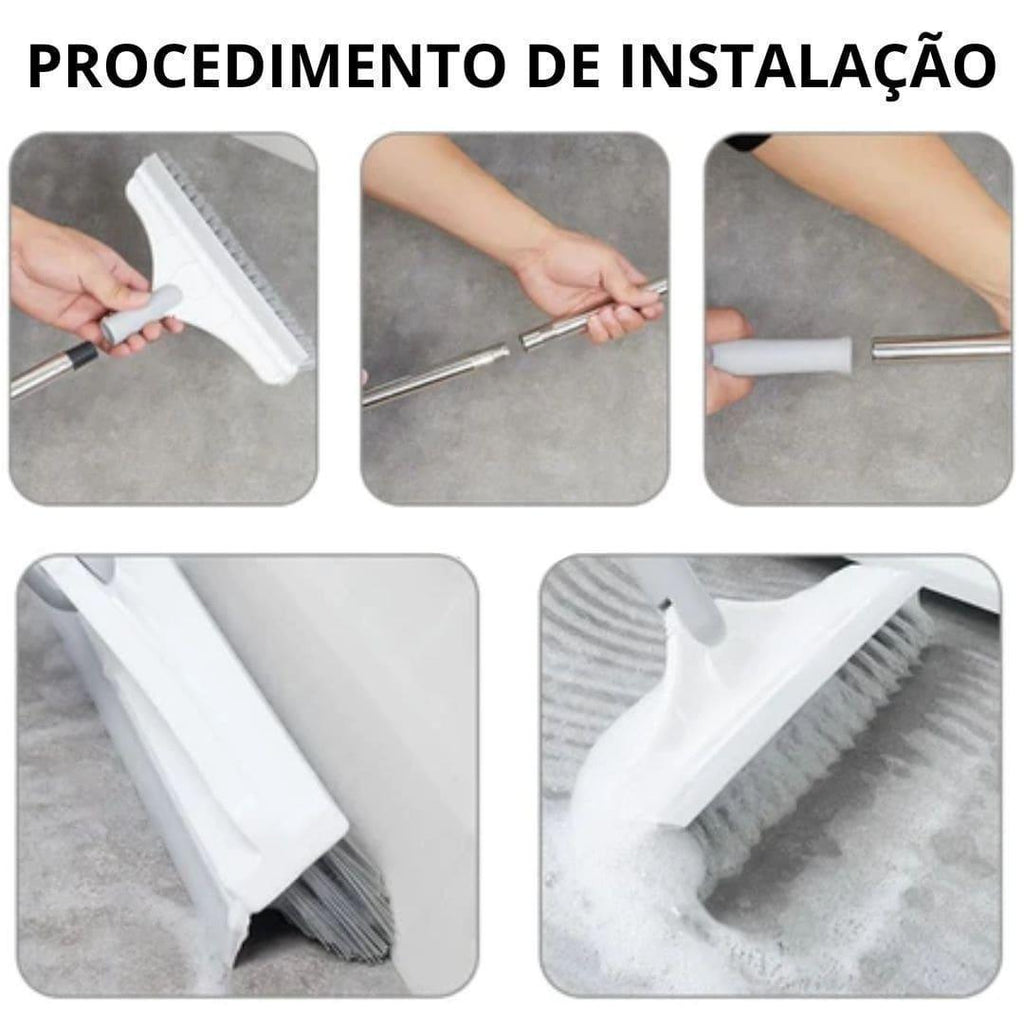 PROCEDIMENTO DE INSTALAÇÃO