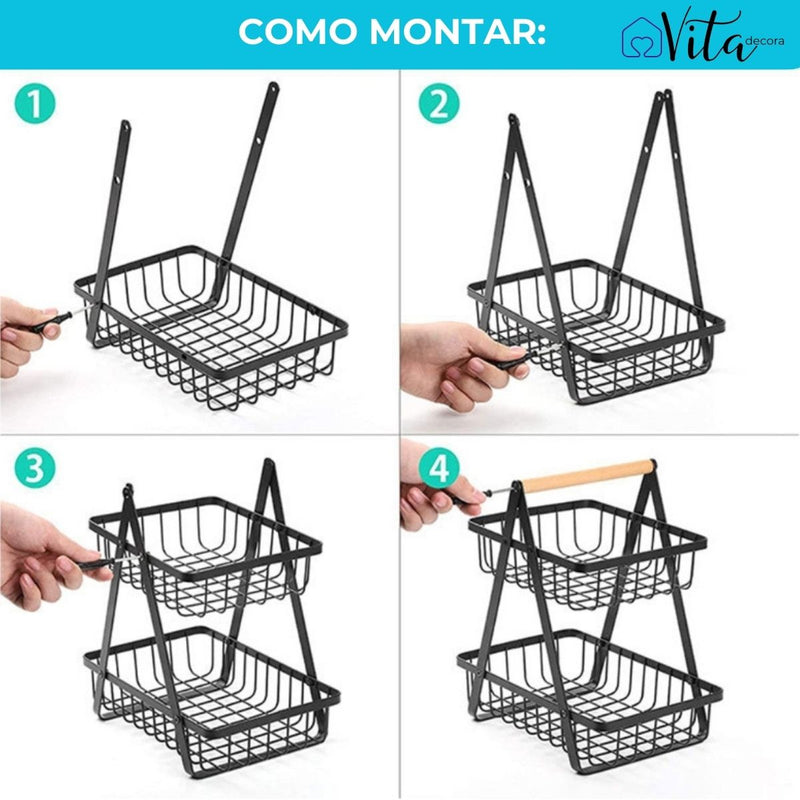 COMO MONTAR:

Vita decora

1

2

3

4