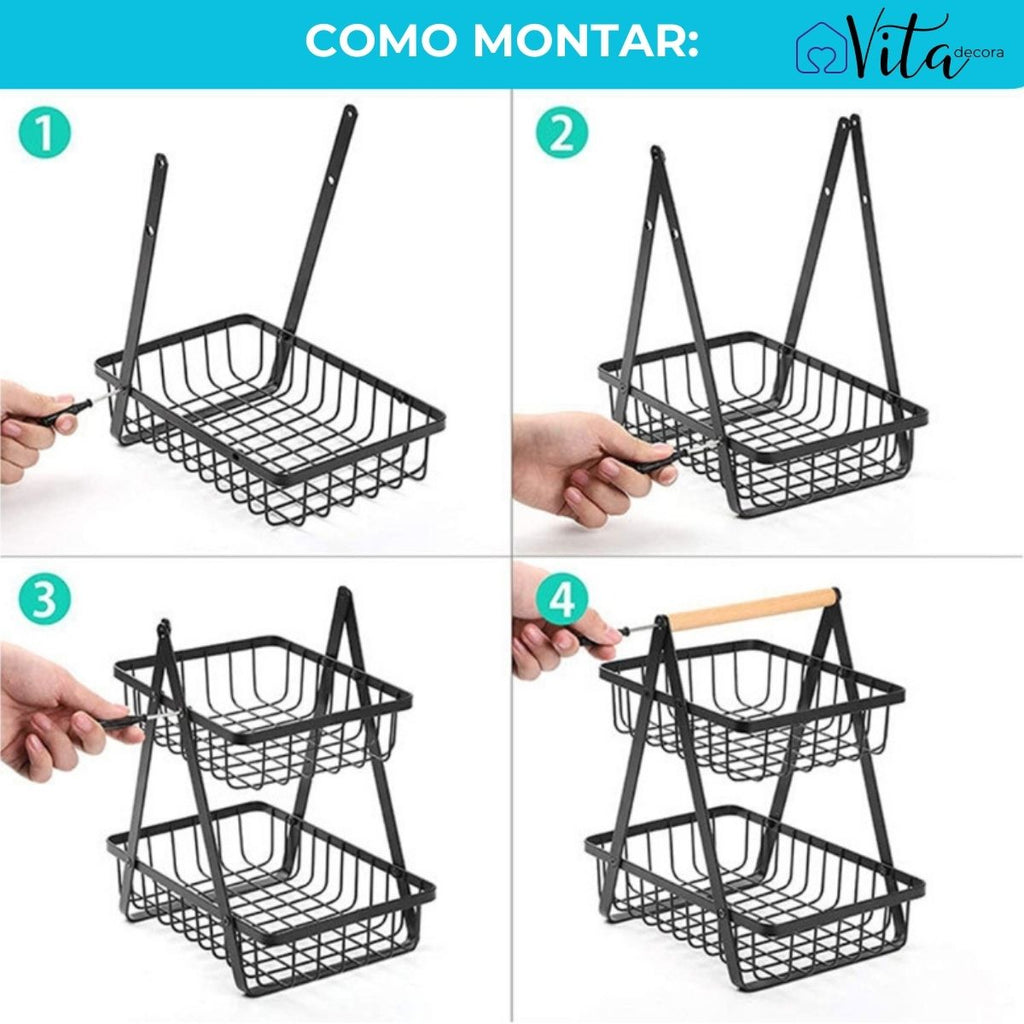 COMO MONTAR:

Vita decora

1

2

3

4