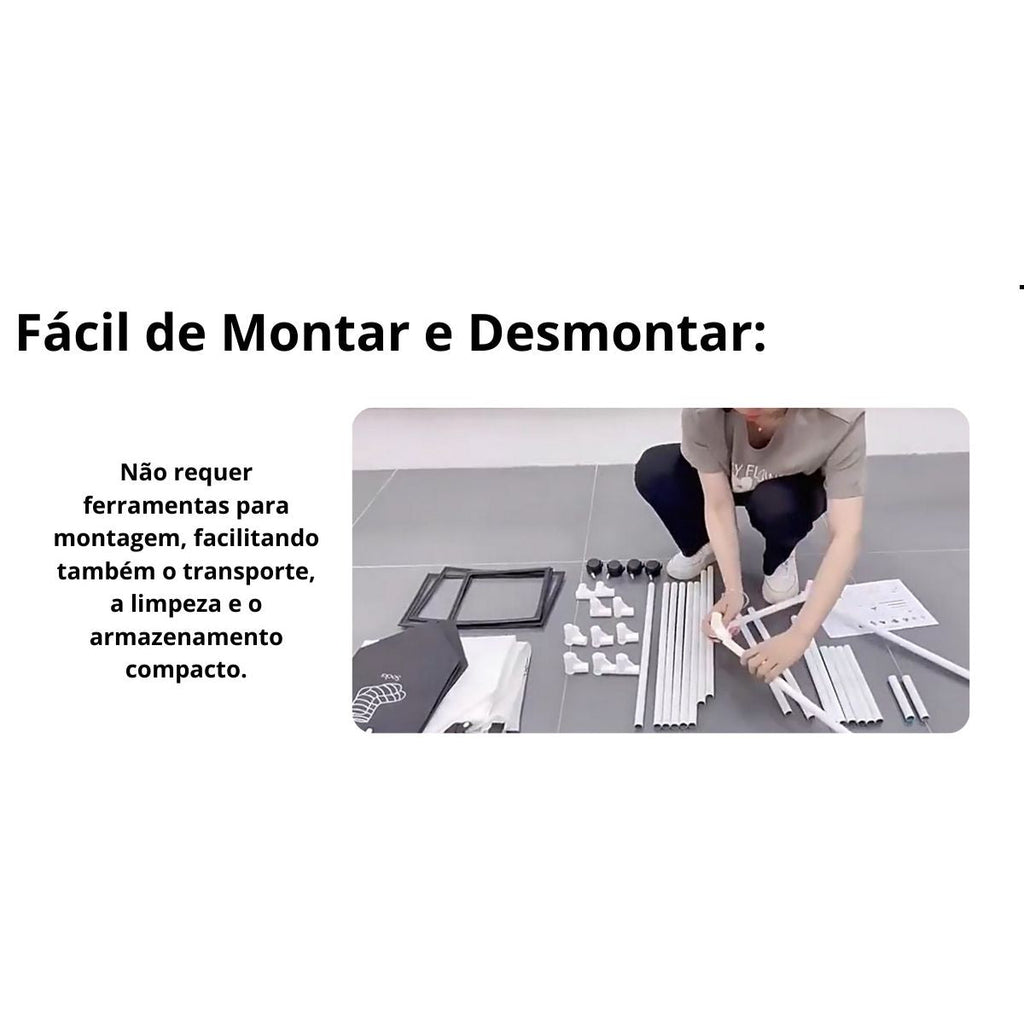 Fácil de Montar e Desmontar:

Não requer ferramentas para montagem, facilitando também o transporte, a limpeza e o armazenamento compacto.