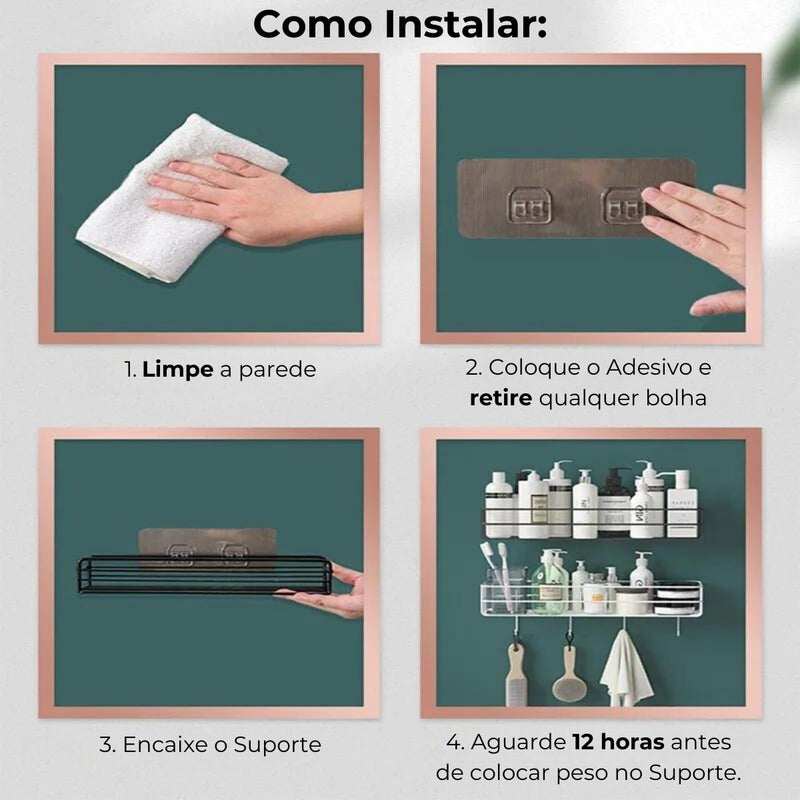 Como Instalar:

1. Limpe a parede

2. Coloque o Adesivo e retire qualquer bolha

3. Encaixe o Suporte

4. Aguarde 12 horas antes de colocar peso no Suporte.