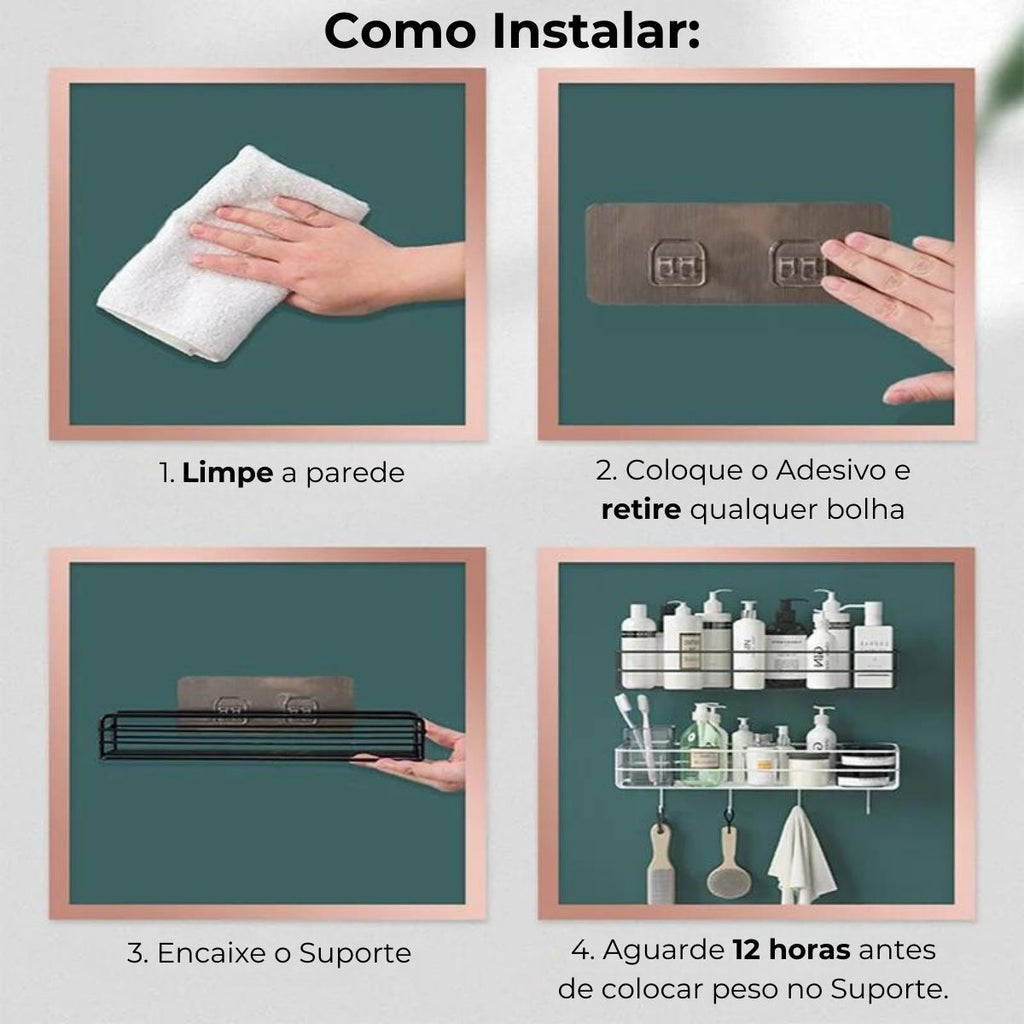 Como Instalar:

1. Limpe a parede

2. Coloque o Adesivo e retire qualquer bolha

3. Encaixe o Suporte

4. Aguarde 12 horas antes de colocar peso no Suporte.