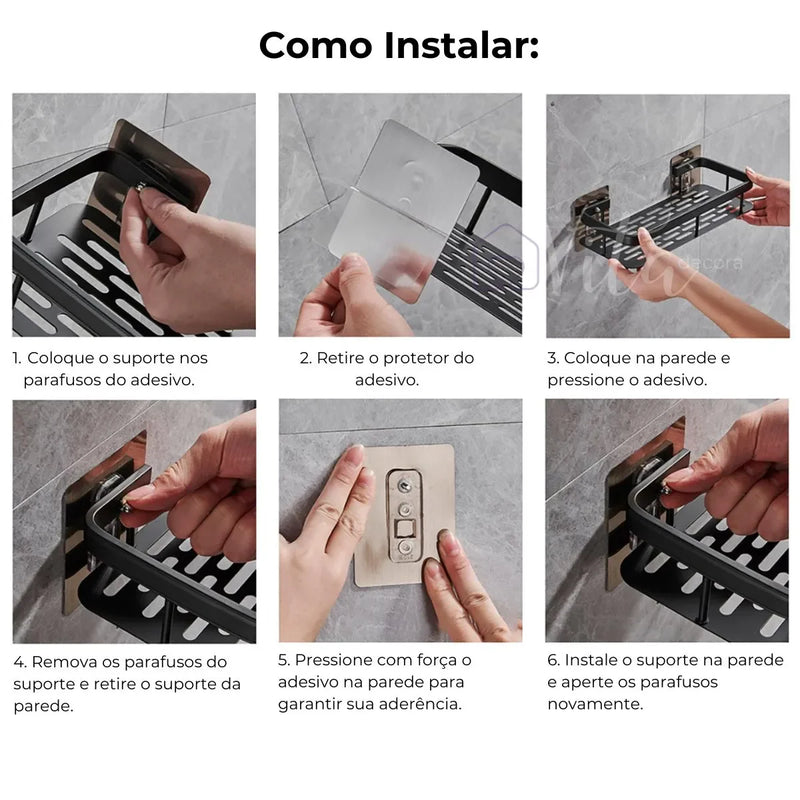 Como Instalar:

1. Coloque o suporte nos parafusos do adesivo.

2. Retire o protetor do adesivo.

3. Coloque na parede e pressione o adesivo.

4. Remova os parafusos do suporte e retire o suporte da parede.

5. Pressione com força o adesivo na parede para garantir sua aderência.

6. Instale o suporte na parede e aperte os parafusos novamente.